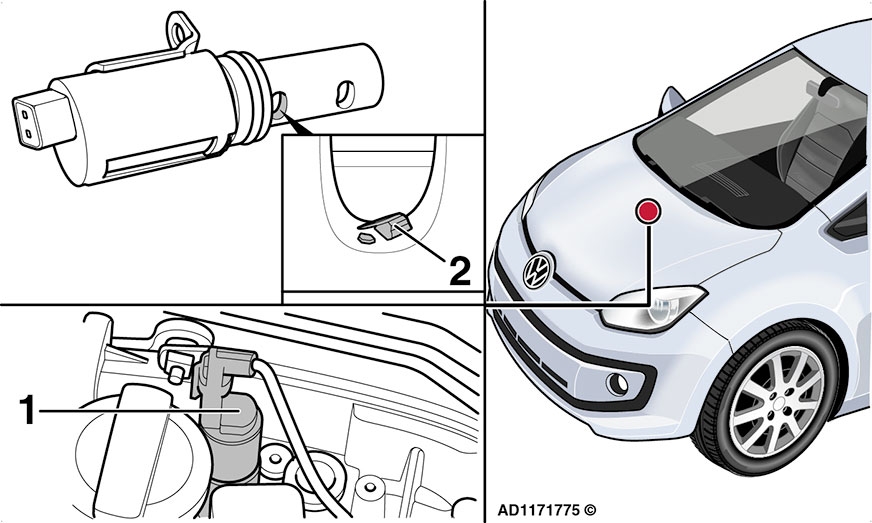 2

1

AD1171775 ©