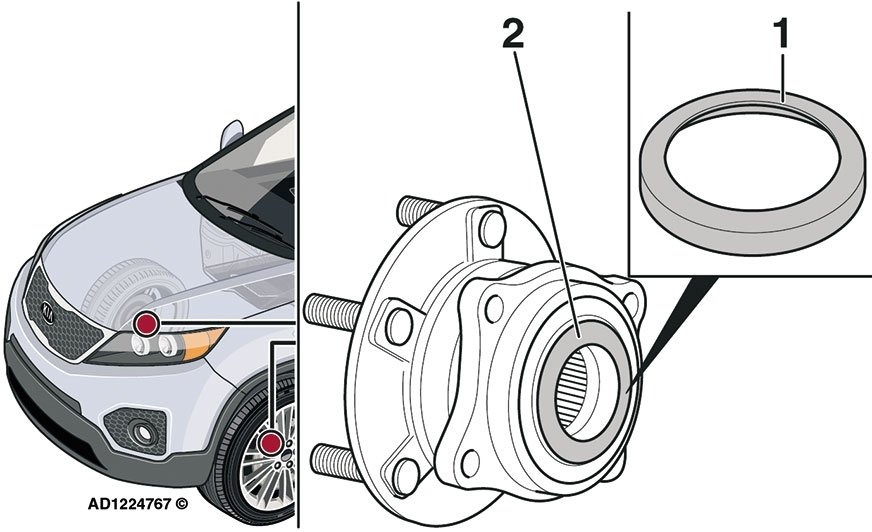 2
1
AD1224767 ©