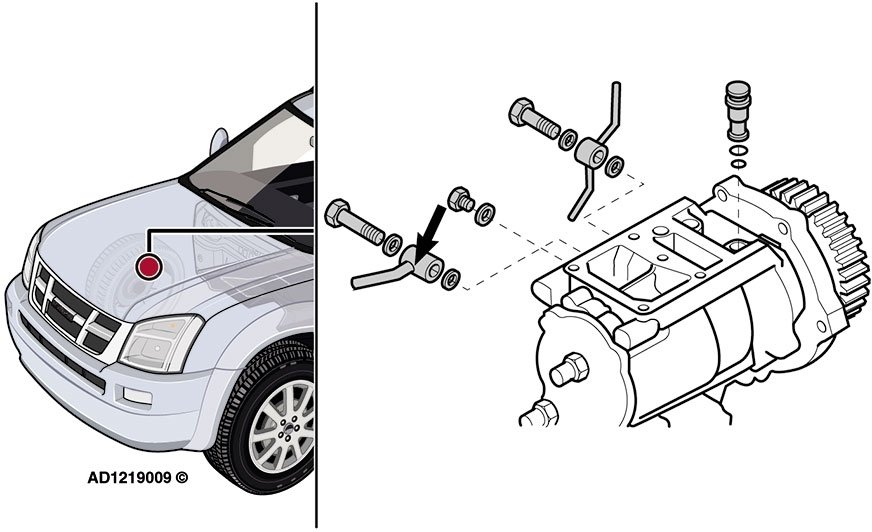 AD1219009 ©