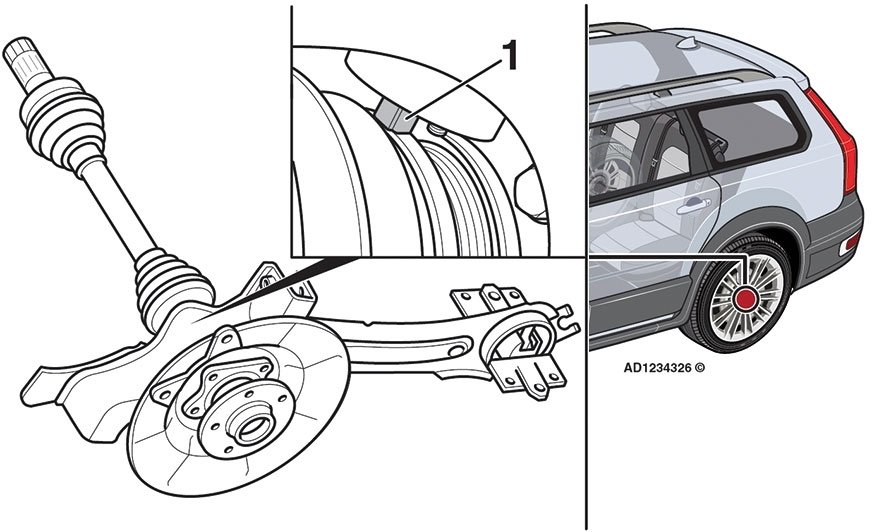 1

AD1234326 ©