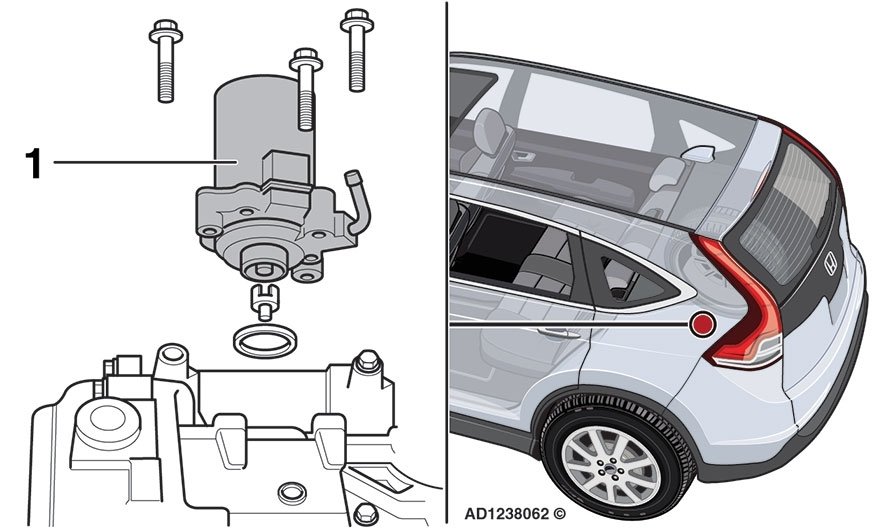 1

AD1238062 ©