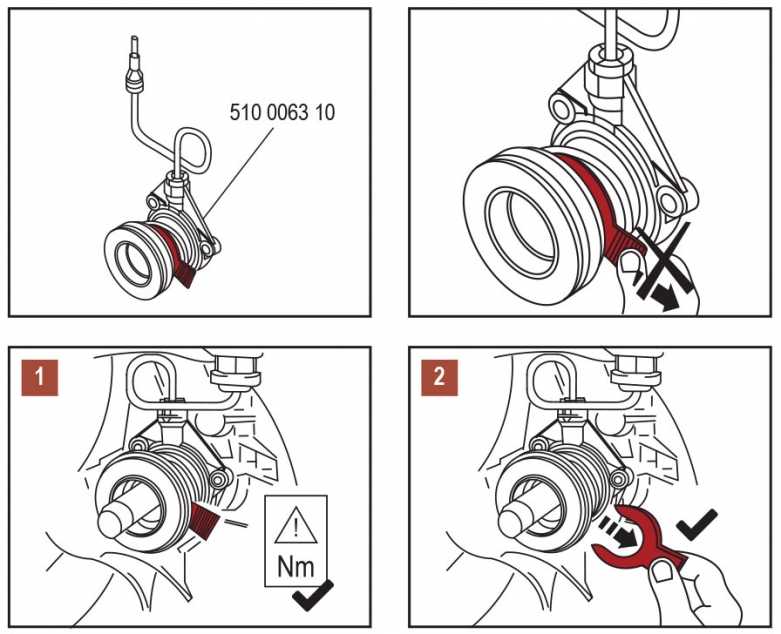 510 0063 10

1

!
Nm

2