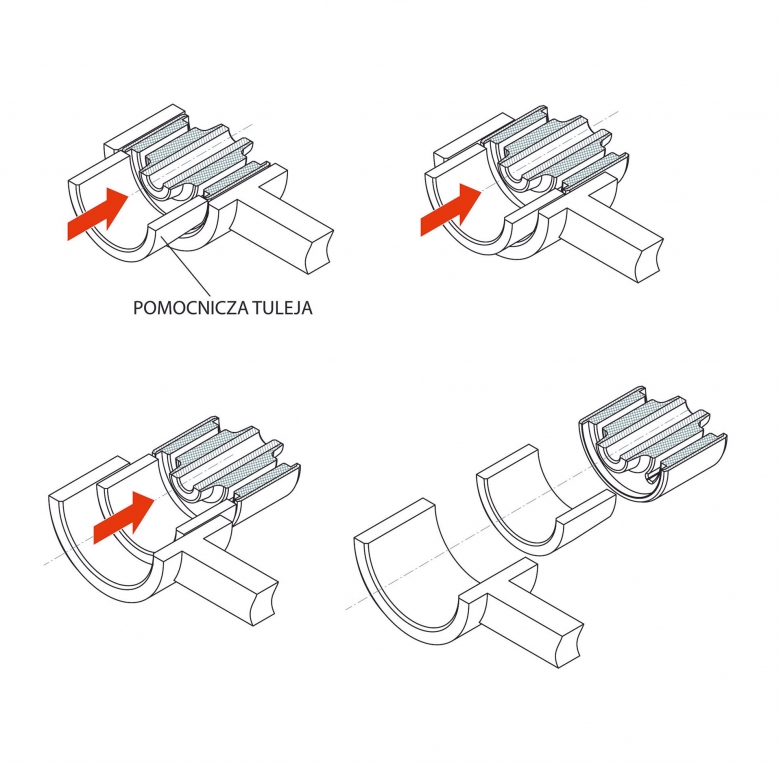 POMOCNICZA TULEJA