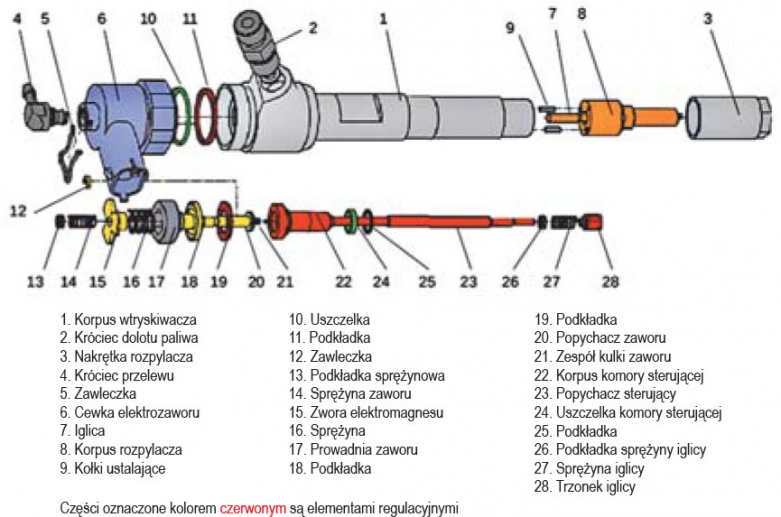 4 5 6 10 11 2 1 9 7 8 3

12

13 14 15 16 17 18 19 20 21 22 24 25 23 26 27 28

1. Korpus wtryskiwacza
2. Króciec dolotu paliwa
3. Nakrętka rozpylacza
4. Króciec przelewu
5. Zawleczka
6. Cewka elektrozaworu
7. Iglica
8. Korpus rozpylacza
9. Kołki ustalające

10. Uszczelka
11. Podkładka
12. Zawleczka
13. Podkładka sprężynowa
14. Sprężyna zaworu
15. Zwora elektromagnesu
16. Sprężyna
17. Prowadnia zaworu
18. Podkładka

19. Podkładka
20. Popychacz zaworu
21. Zespół kulki zaworu
22. Korpus komory sterującej
23. Popychacz sterujący
24. Uszczelka komory sterującej
25. Podkładka
26. Podkładka sprężyny iglicy
27. Sprężyna iglicy
28. Trzonek iglicy

Części oznaczone kolorem czerwonym są elementami regulacyjnymi