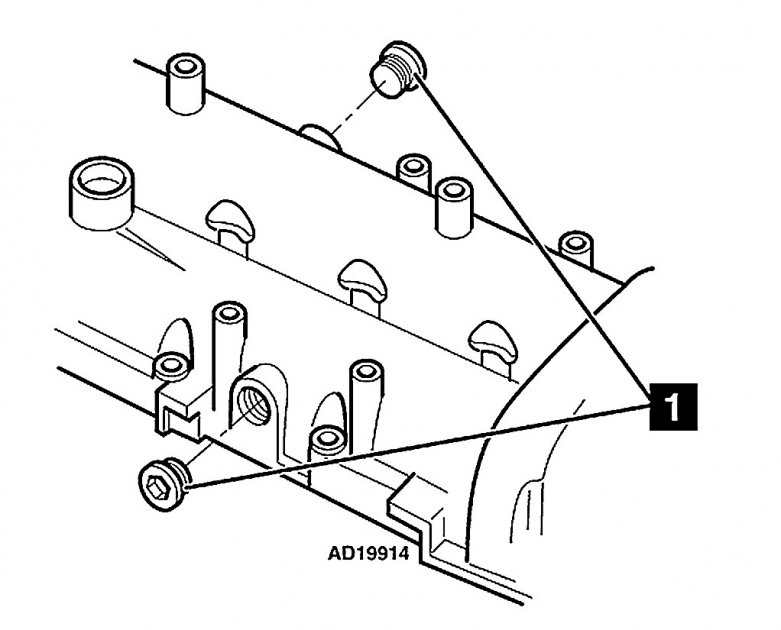 1

AD19914