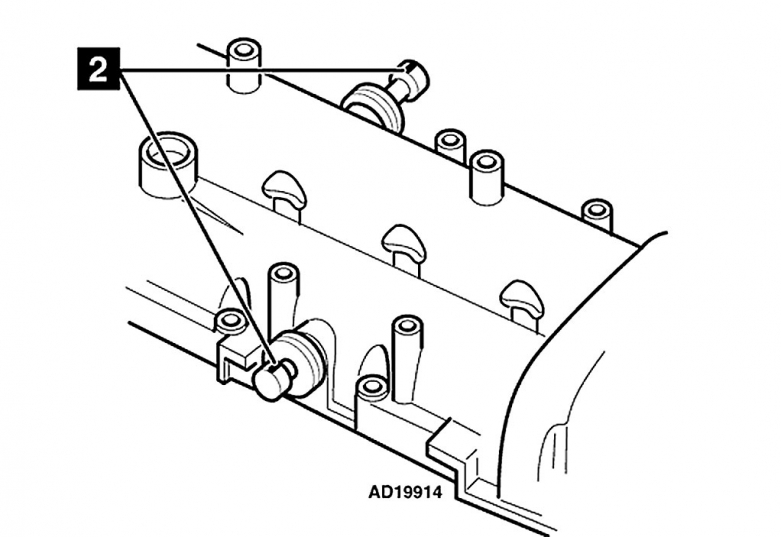 2

AD19914