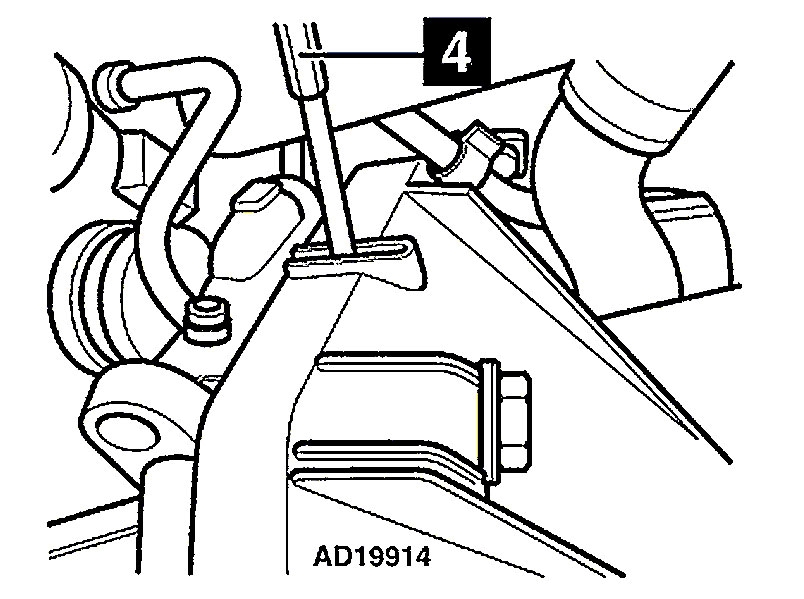 4

AD19914