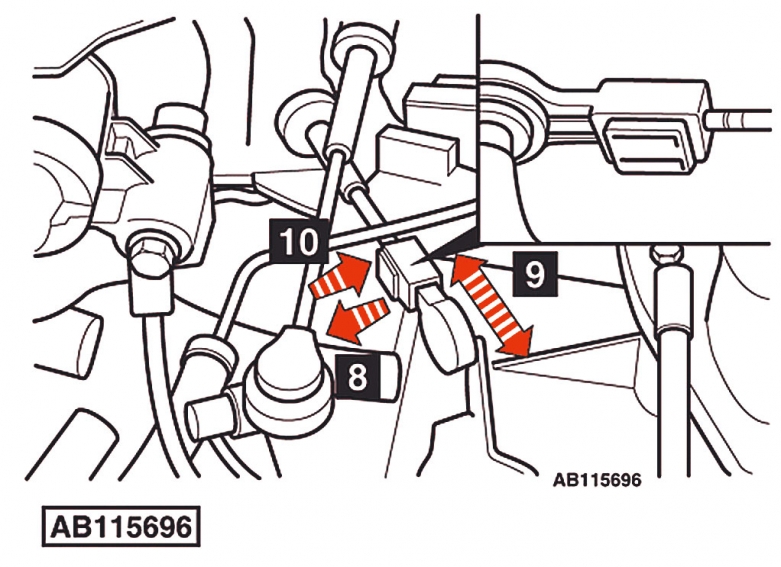 10
9
8
AB115696
AB115696