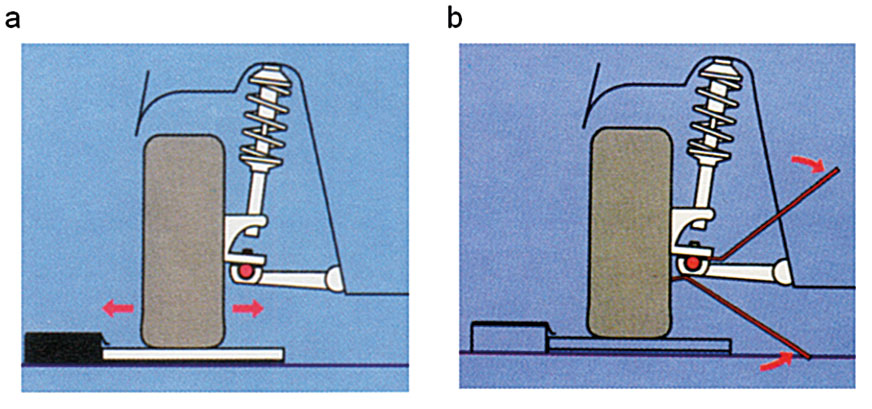 a

b