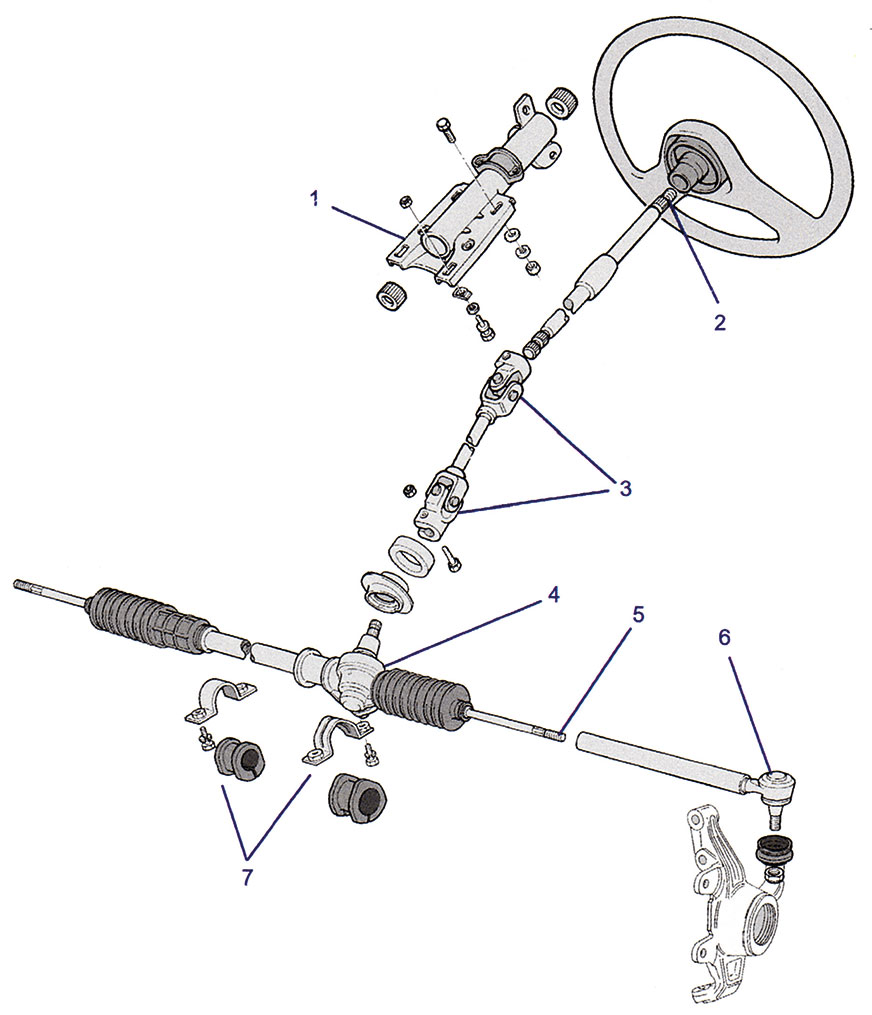 1
2
3
4
5
6
7