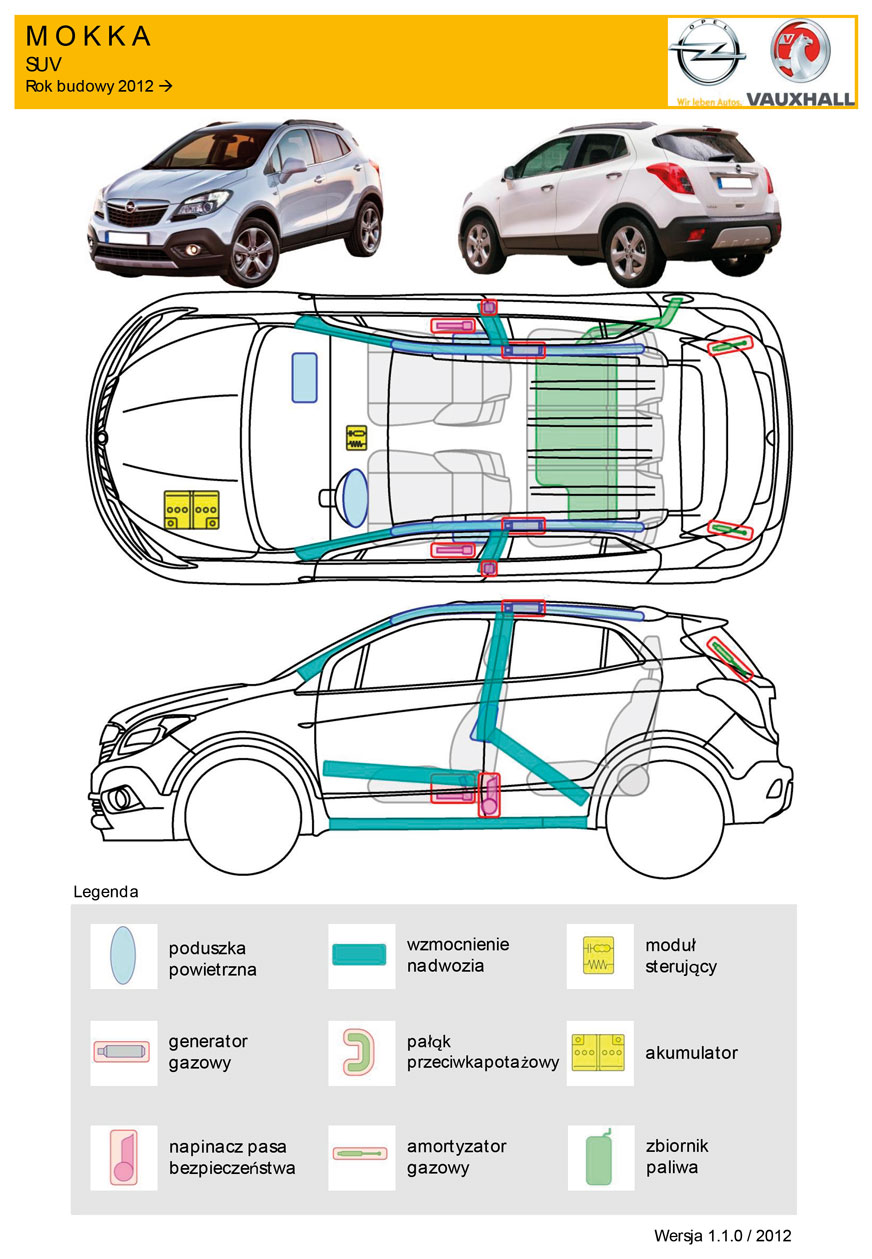 MOKKA
SUV
Rok budowy 2012 →

OPEL
Wir leben Autos.
VAUXHALL

Legenda

poduszka powietrzna

wzmocnienie nadwozia

moduł sterujący

generator gazowy

pałąk przeciwkapotażowy

akumulator

napinacz pasa bezpieczeństwa

amortyzator gazowy

zbiornik paliwa

Wersja 1.1.0 / 2012