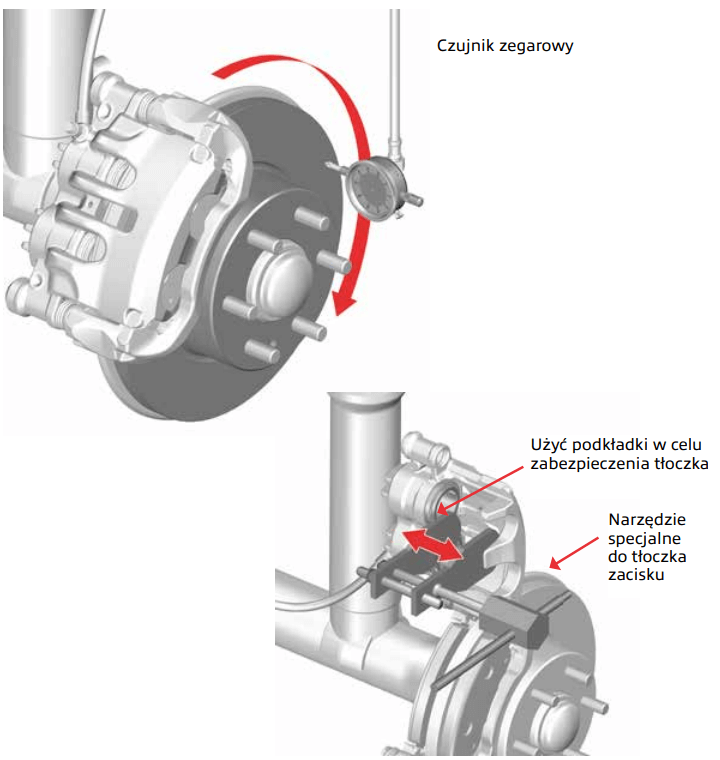 Czujnik zegarowy

Użyć podkładki w celu zabezpieczenia tłoczka

Narzędzie specjalne do tłoczka zacisku