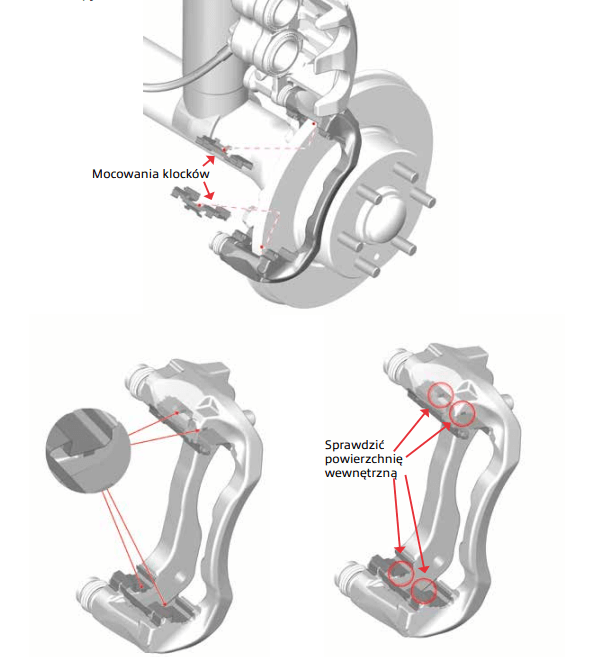 Mocowania klocków

Sprawdzić powierzchnię wewnętrzną