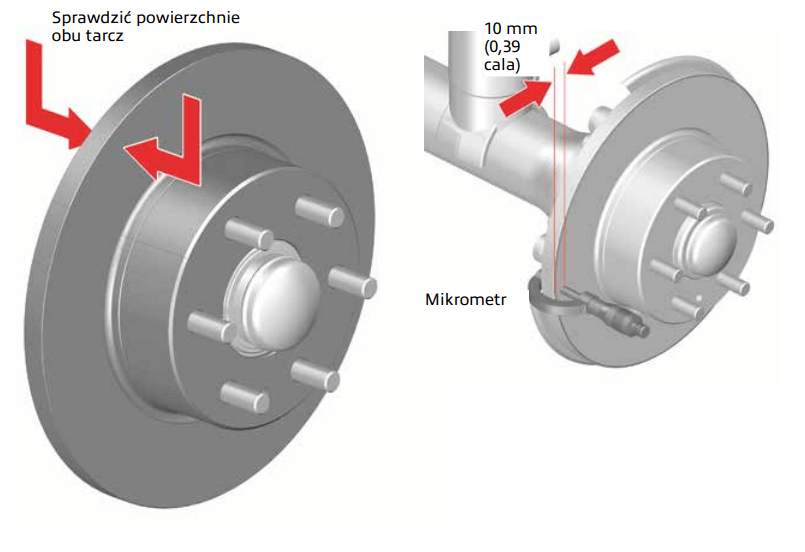 Sprawdzić powierzchnie obu tarcz

10 mm (0,39 cala)

Mikrometr