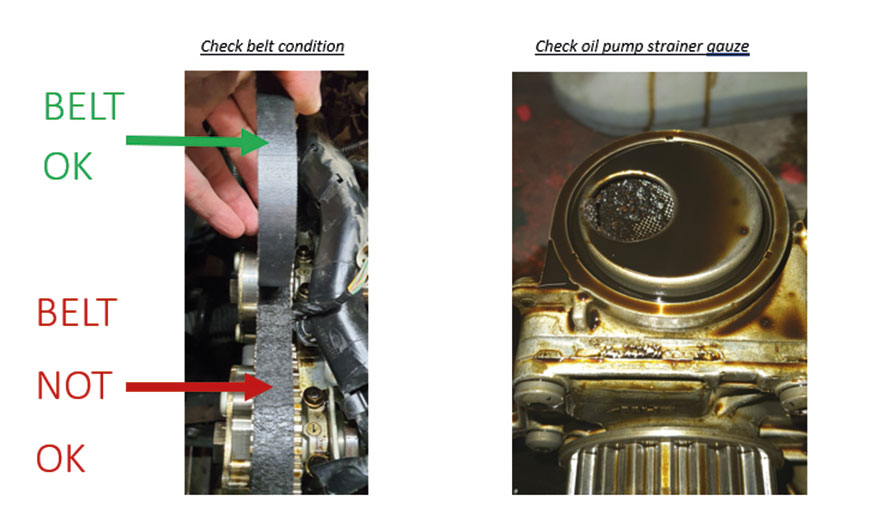 Check belt condition

BELT
OK

BELT
NOT
OK

Check oil pump strainer gauze