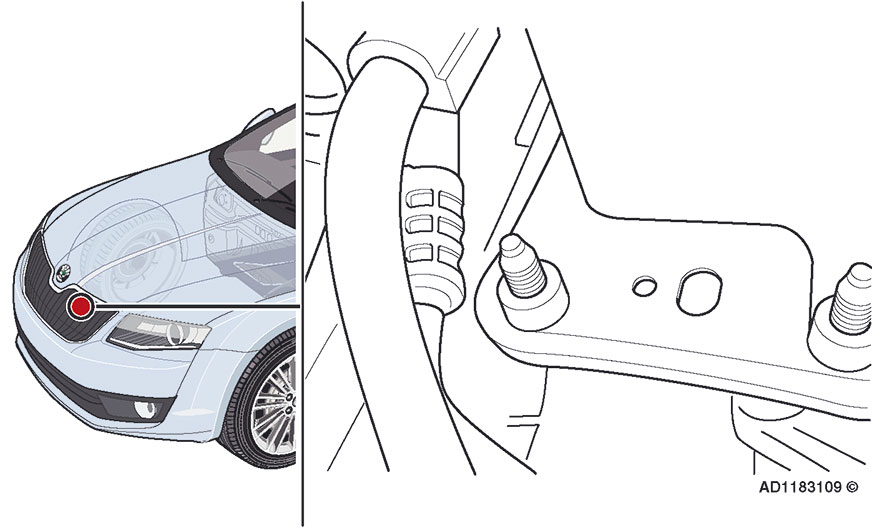 AD1183109 ©