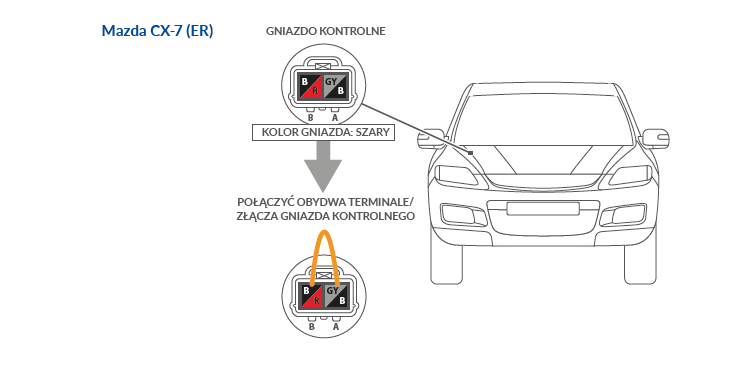 Mazda CX-7 (ER)

GNIAZDO KONTROLNE

B R GY B

B A

KOLOR GNIAZDA: SZARY

POŁĄCZYĆ OBYDWA TERMINALE/ ZŁĄCZA GNIAZDA KONTROLNEGO

B R GY B

B A